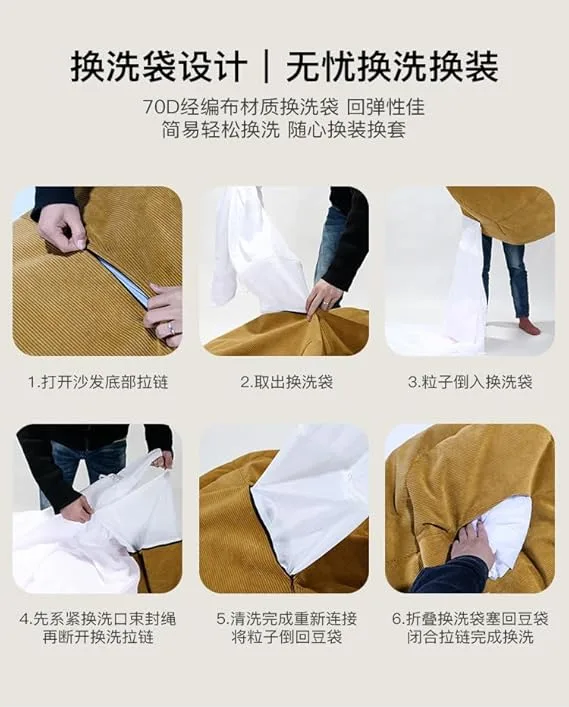 换洗袋设计｜无忧换洗换装

70D经编布材质换洗袋 回弹性佳
简易轻松换洗 随心换装换套

1.打开沙发底部拉链

2.取出换洗袋

3.粒子倒入换洗袋

4.先系紧换洗口束封绳
再断开换洗拉链

5.清洗完成重新连接
将粒子倒回豆袋

6.折叠换洗袋塞回豆袋
闭合拉链完成换洗